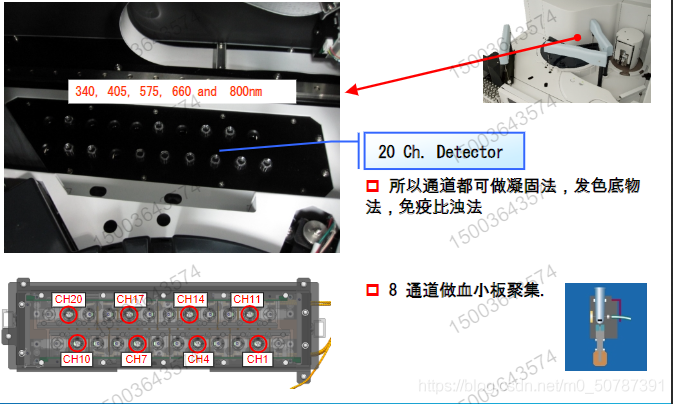 340, 405, 575, 660 and 800nm

20 Ch. Detector

所以通道都可做凝固法，发色底物法，免疫比浊法

8 通道做血小板聚集.

CH20 CH17 CH14 CH11

CH10 CH7 CH4 CH1

15003643574

https://blog.csdn.net/m0_50787391