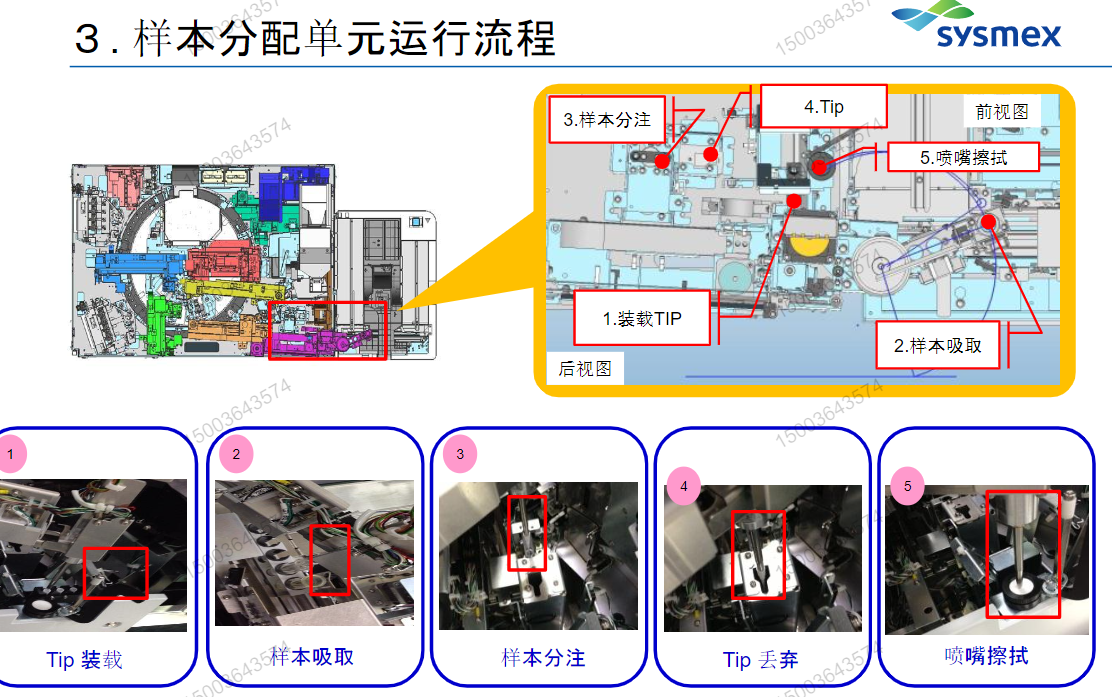 3. 样本分配单元运行流程

sysmex

15003643574

3.样本分注

4.Tip

前视图

5.喷嘴擦拭

1.装载TIP

2.样本吸取

后视图

1

Tip 装载

2

样本吸取

3

样本分注

4

Tip 丢弃

5

喷嘴擦拭