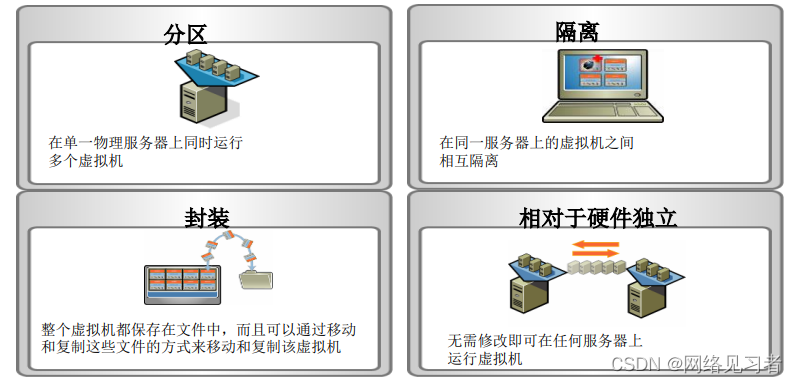 分区

在单一物理服务器上同时运行多个虚拟机

隔离

在同一服务器上的虚拟机之间相互隔离

封装

整个虚拟机都保存在文件中，而且可以通过移动和复制这些文件的方式来移动和复制该虚拟机

相对于硬件独立

无需修改即可在任何服务器上运行虚拟机

CSDN @网络见习者