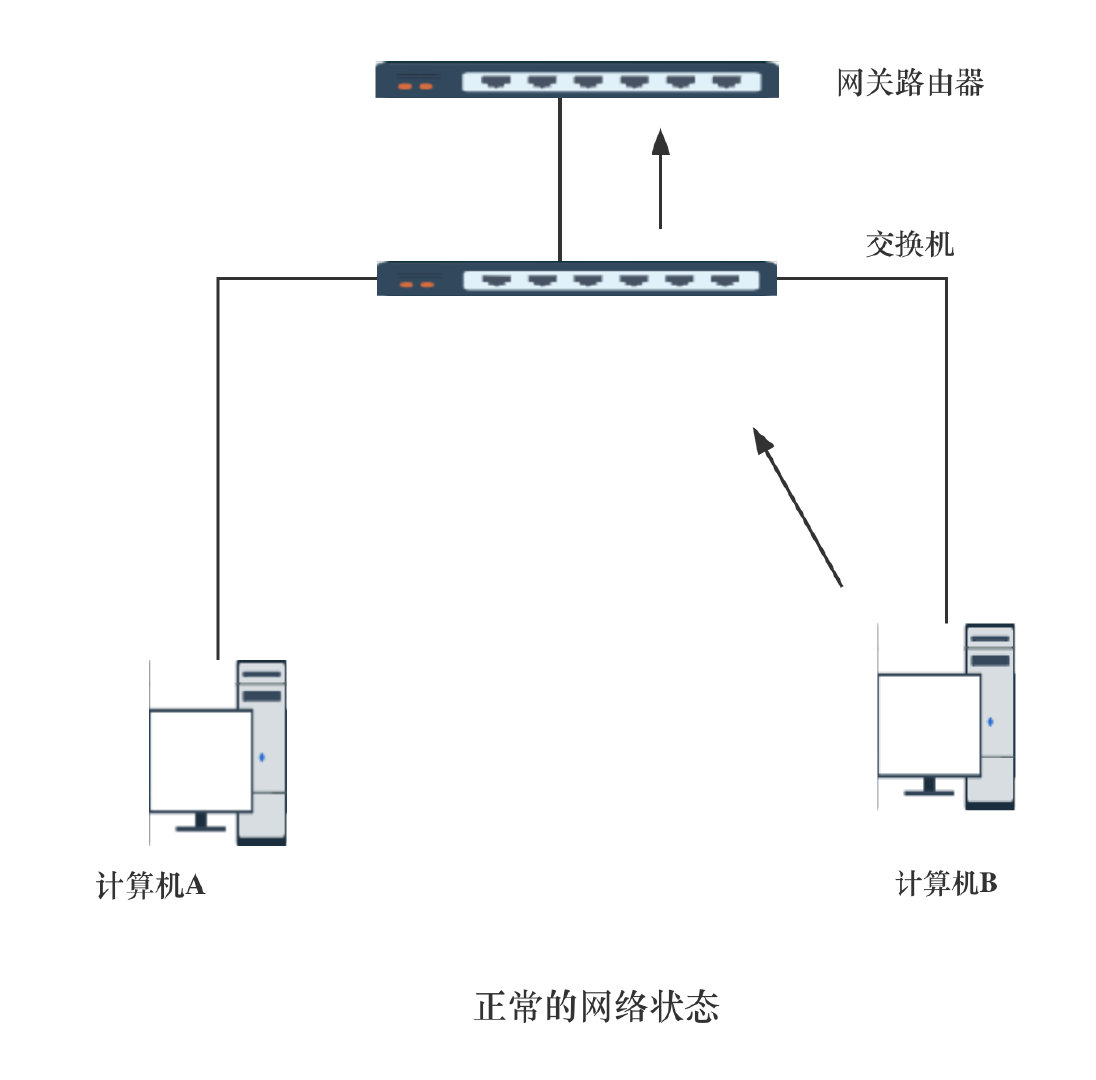 网关路由器

交换机

计算机A

计算机B

正常的网络状态