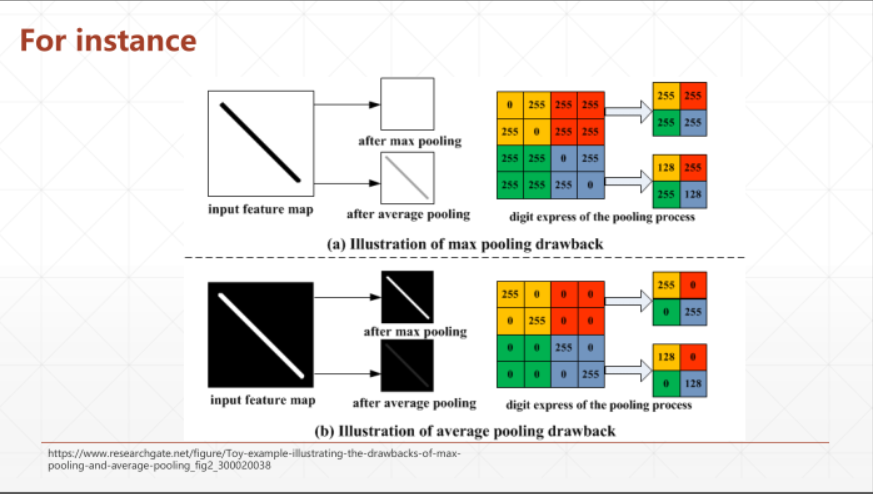 For instance

input feature map

after max pooling

after average pooling

| 0 | 255 | 255 | 255 |
|---|---|---|---|
| 255 | 0 | 255 | 255 |
| 255 | 255 | 0 | 255 |
| 255 | 255 | 255 | 0 |

| 255 | 255 |
|---|---|
| 255 | 255 |

| 128 | 255 |
|---|---|
| 255 | 128 |

digit express of the pooling process

(a) Illustration of max pooling drawback

input feature map

after max pooling

after average pooling

| 255 | 0 | 0 | 0 |
|---|---|---|---|
| 0 | 255 | 0 | 0 |
| 0 | 0 | 255 | 0 |
| 0 | 0 | 0 | 255 |

| 255 | 0 |
|---|---|
| 0 | 255 |

| 128 | 0 |
|---|---|
| 0 | 128 |

digit express of the pooling process

(b) Illustration of average pooling drawback

https://www.researchgate.net/figure/Toy-example-illustrating-the-drawbacks-of-max-pooling-and-average-pooling_fig2_300020038