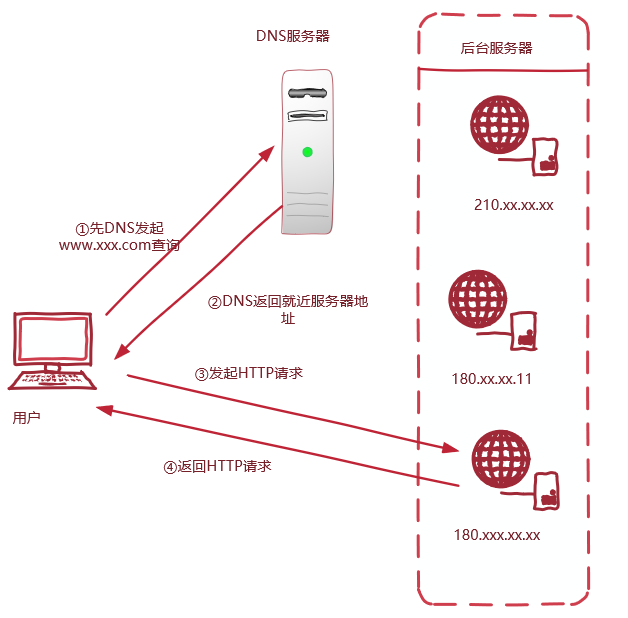 DNS服务器

后台服务器

210.xx.xx.xx

①先DNS发起 www.xxx.com查询

②DNS返回就近服务器地址

180.xx.xx.11

③发起HTTP请求

用户

④返回HTTP请求

180.xxx.xx.xx