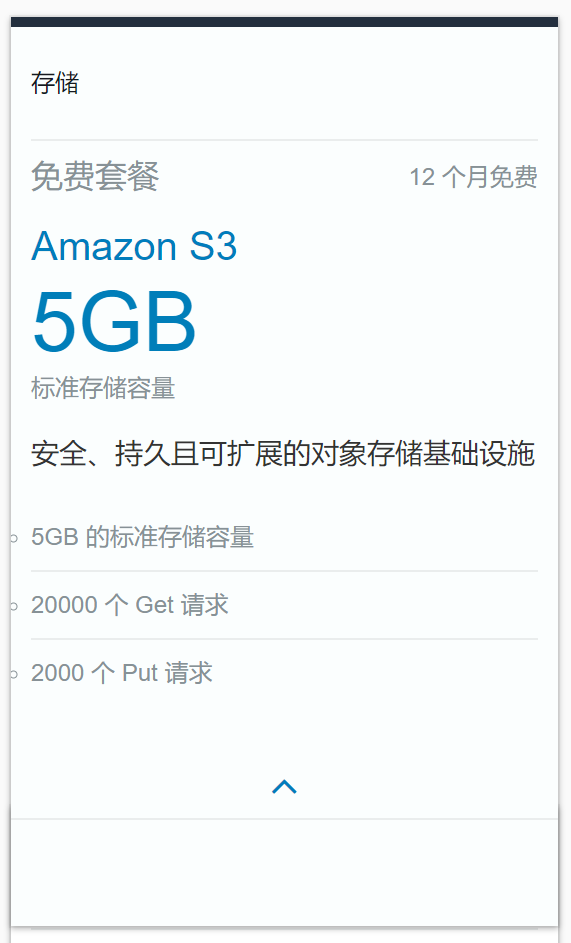 存储

免费套餐

12 个月免费

Amazon S3

5GB

标准存储容量

安全、持久且可扩展的对象存储基础设施

5GB 的标准存储容量

20000 个 Get 请求

2000 个 Put 请求