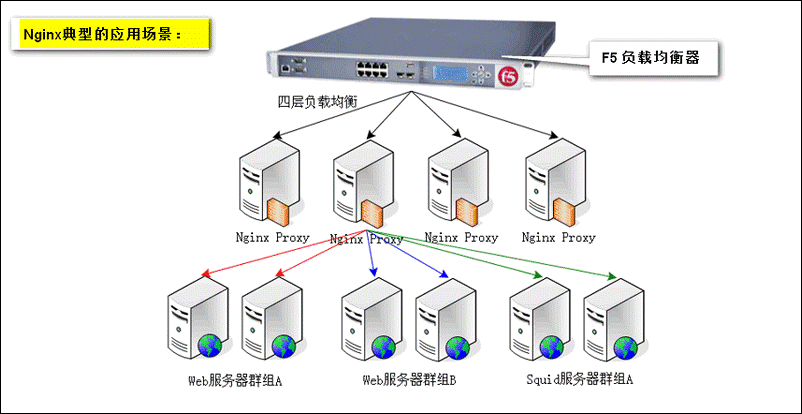 Nginx典型的应用场景：

F5 负载均衡器

四层负载均衡

Nginx Proxy

Nginx Proxy

Nginx Proxy

Nginx Proxy

Web服务器群组A

Web服务器群组B

Squid服务器群组A