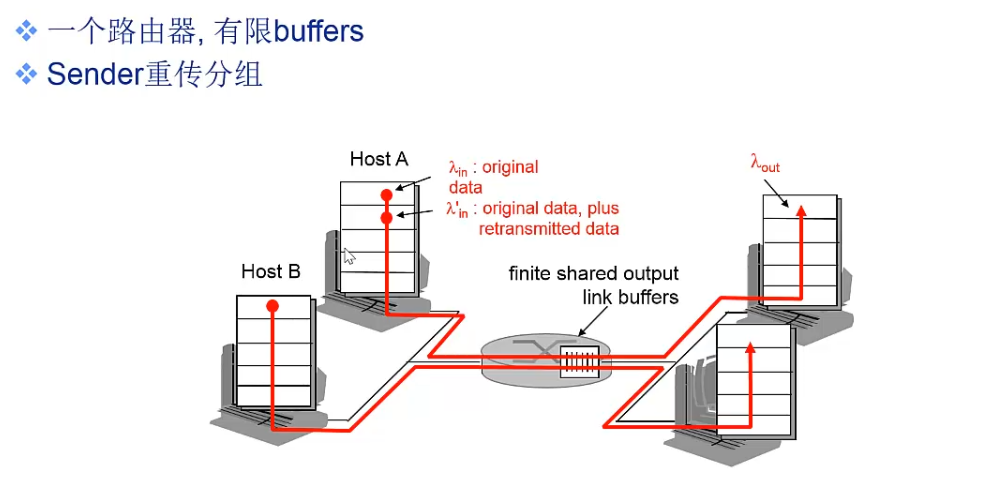 ❖ 一个路由器, 有限buffers
❖ Sender重传分组

Host A

$\lambda_{in}$ : original data

$\lambda'_{in}$ : original data, plus retransmitted data

$\lambda_{out}$

Host B

finite shared output link buffers