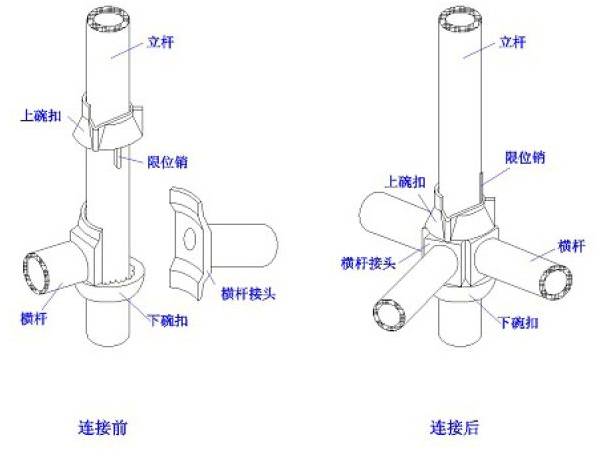 立杆
上碗扣
限位销
横杆接头
横杆
下碗扣
连接前

立杆
限位销
上碗扣
横杆
横杆接头
下碗扣
连接后