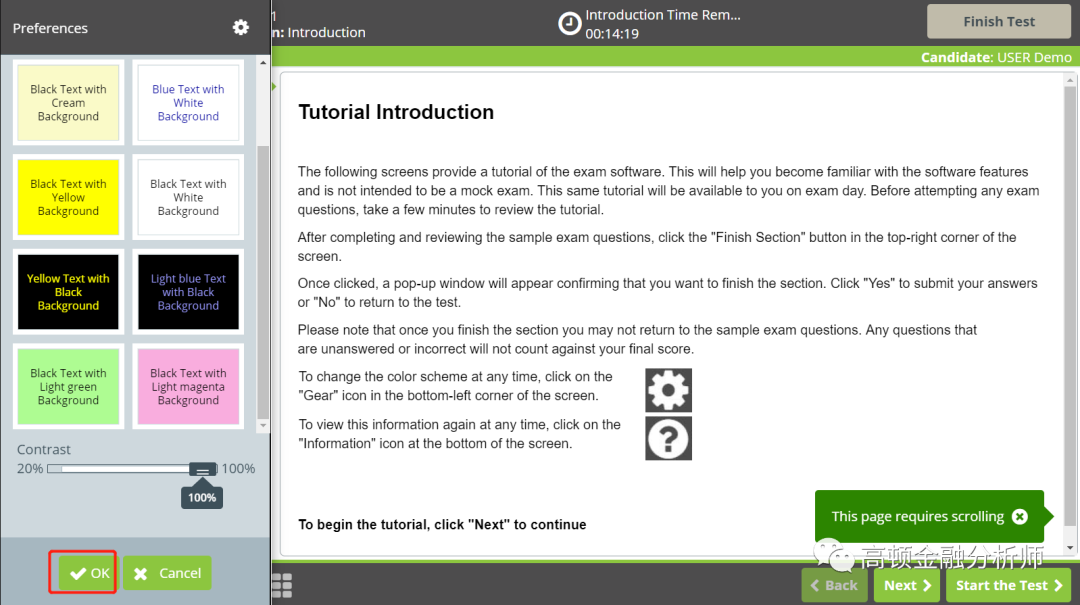 Preferences

Black Text with Cream Background

Blue Text with White Background

Black Text with Yellow Background

Black Text with White Background

Yellow Text with Black Background

Light blue Text with Black Background

Black Text with Light green Background

Black Text with Light magenta Background

Contrast
20% 100%
100%

OK
Cancel

1
n: Introduction

Introduction Time Rem...
00:14:19

Finish Test

Candidate: USER Demo

Tutorial Introduction

The following screens provide a tutorial of the exam software. This will help you become familiar with the software features and is not intended to be a mock exam. This same tutorial will be available to you on exam day. Before attempting any exam questions, take a few minutes to review the tutorial.

After completing and reviewing the sample exam questions, click the "Finish Section" button in the top-right corner of the screen.

Once clicked, a pop-up window will appear confirming that you want to finish the section. Click "Yes" to submit your answers or "No" to return to the test.

Please note that once you finish the section you may not return to the sample exam questions. Any questions that are unanswered or incorrect will not count against your final score.

To change the color scheme at any time, click on the "Gear" icon in the bottom-left corner of the screen.

To view this information again at any time, click on the "Information" icon at the bottom of the screen.

To begin the tutorial, click "Next" to continue

This page requires scrolling

高顿金融分析师

Back
Next
Start the Test