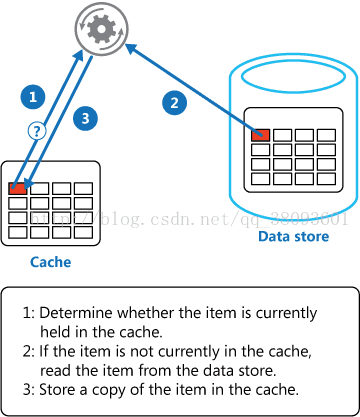 1

?

3

2

http://blog.csdn.net/qq_38093601

Data store

Cache

1: Determine whether the item is currently held in the cache.
2: If the item is not currently in the cache, read the item from the data store.
3: Store a copy of the item in the cache.