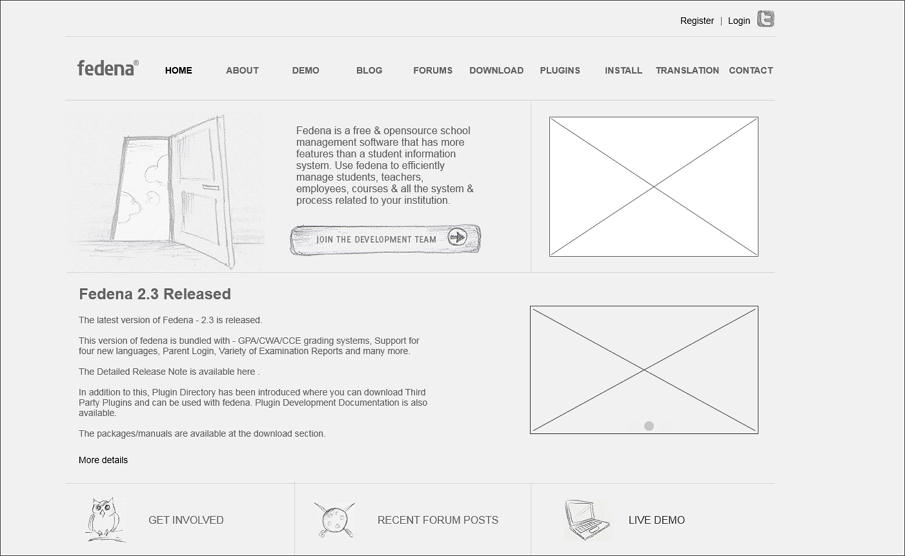 Register | Login

fedena®

HOME ABOUT DEMO BLOG FORUMS DOWNLOAD PLUGINS INSTALL TRANSLATION CONTACT

Fedena is a free & opensource school management software that has more features than a student information system. Use fedena to efficiently manage students, teachers, employees, courses & all the system & process related to your institution.

JOIN THE DEVELOPMENT TEAM

Fedena 2.3 Released

The latest version of Fedena - 2.3 is released.

This version of fedena is bundled with - GPA/CWA/CCE grading systems, Support for four new languages, Parent Login, Variety of Examination Reports and many more.

The Detailed Release Note is available here .

In addition to this, Plugin Directory has been introduced where you can download Third Party Plugins and can be used with fedena. Plugin Development Documentation is also available.

The packages/manuals are available at the download section.

More details

GET INVOLVED

RECENT FORUM POSTS

LIVE DEMO