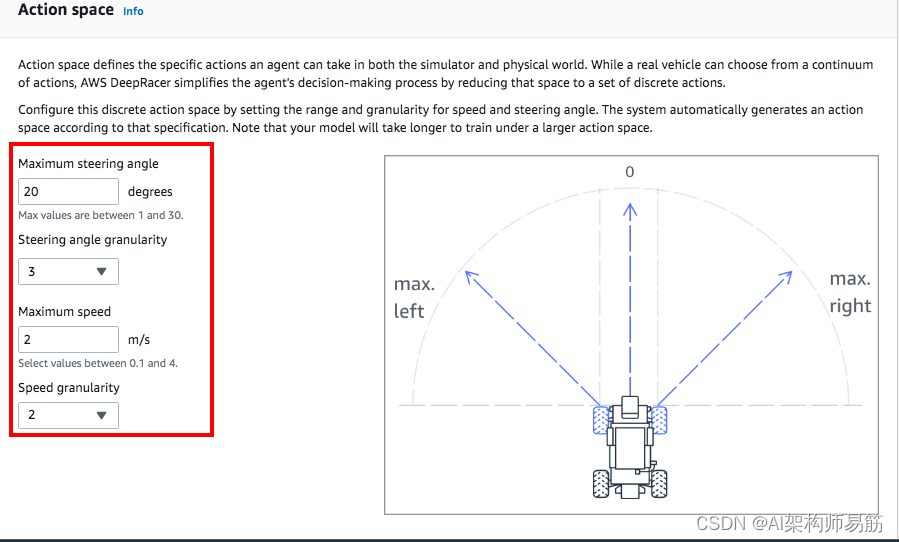 Action space Info

Action space defines the specific actions an agent can take in both the simulator and physical world. While a real vehicle can choose from a continuum of actions, AWS DeepRacer simplifies the agent's decision-making process by reducing that space to a set of discrete actions.

Configure this discrete action space by setting the range and granularity for speed and steering angle. The system automatically generates an action space according to that specification. Note that your model will take longer to train under a larger action space.

Maximum steering angle

20 degrees

Max values are between 1 and 30.

Steering angle granularity

3

Maximum speed

2 m/s

Select values between 0.1 and 4.

Speed granularity

2

0

max. left

max. right

CSDN @AI架构师易筋