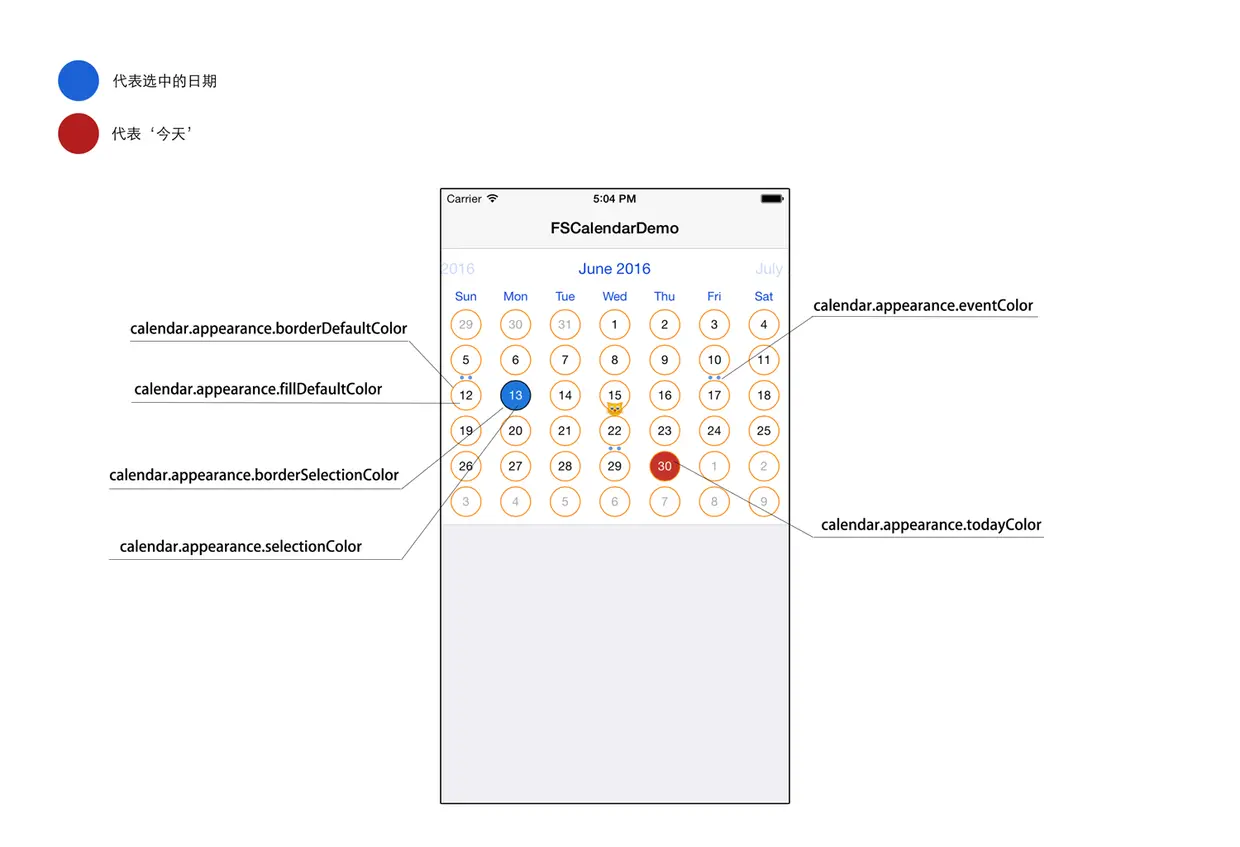 代表选中的日期

代表‘今天’

Carrier 5:04 PM

FSCalendarDemo

2016 June 2016 July

| Sun | Mon | Tue | Wed | Thu | Fri | Sat |
|---|---|---|---|---|---|---|
| 29 | 30 | 31 | 1 | 2 | 3 | 4 |
| 5 | 6 | 7 | 8 | 9 | 10 | 11 |
| 12 | 13 | 14 | 15 | 16 | 17 | 18 |
| 19 | 20 | 21 | 22 | 23 | 24 | 25 |
| 26 | 27 | 28 | 29 | 30 | 1 | 2 |
| 3 | 4 | 5 | 6 | 7 | 8 | 9 |

calendar.appearance.borderDefaultColor

calendar.appearance.fillDefaultColor

calendar.appearance.borderSelectionColor

calendar.appearance.selectionColor

calendar.appearance.eventColor

calendar.appearance.todayColor