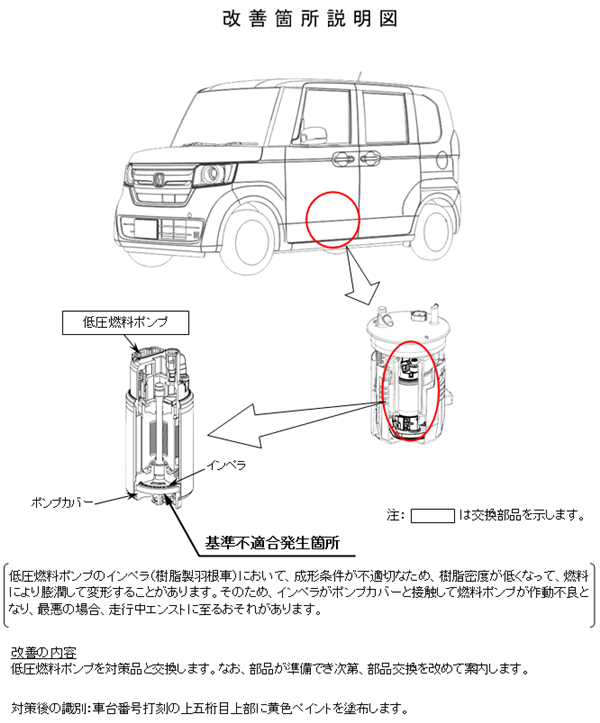 改善箇所説明図

低圧燃料ポンプ

インペラ

ポンプカバー

注：　　　は交換部品を示します。

基準不適合発生箇所

低圧燃料ポンプのインペラ(樹脂製羽根車)において、成形条件が不適切なため、樹脂密度が低くなって、燃料により膨潤して変形することがあります。そのため、インペラがポンプカバーと接触して燃料ポンプが作動不良となり、最悪の場合、走行中エンストに至るおそれがあります。

改善の内容
低圧燃料ポンプを対策品と交換します。なお、部品が準備でき次第、部品交換を改めて案内します。

対策後の識別：車台番号打刻の上五桁目上部に黄色ペイントを塗布します。