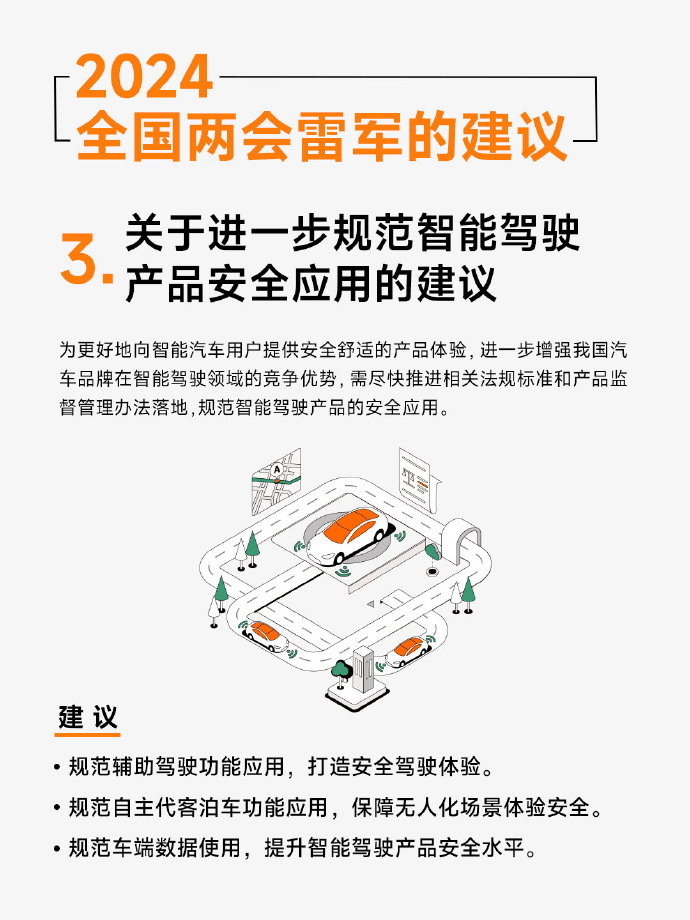 2024
全国两会雷军的建议

3. 关于进一步规范智能驾驶产品安全应用的建议

为更好地向智能汽车用户提供安全舒适的产品体验，进一步增强我国汽车品牌在智能驾驶领域的竞争优势，需尽快推进相关法规标准和产品监督管理办法落地，规范智能驾驶产品的安全应用。

A

建议

• 规范辅助驾驶功能应用，打造安全驾驶体验。
• 规范自主代客泊车功能应用，保障无人化场景体验安全。
• 规范车端数据使用，提升智能驾驶产品安全水平。