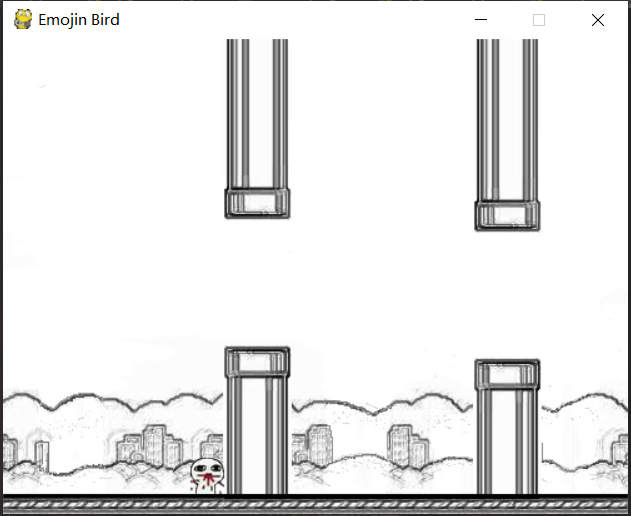 Emojin Bird