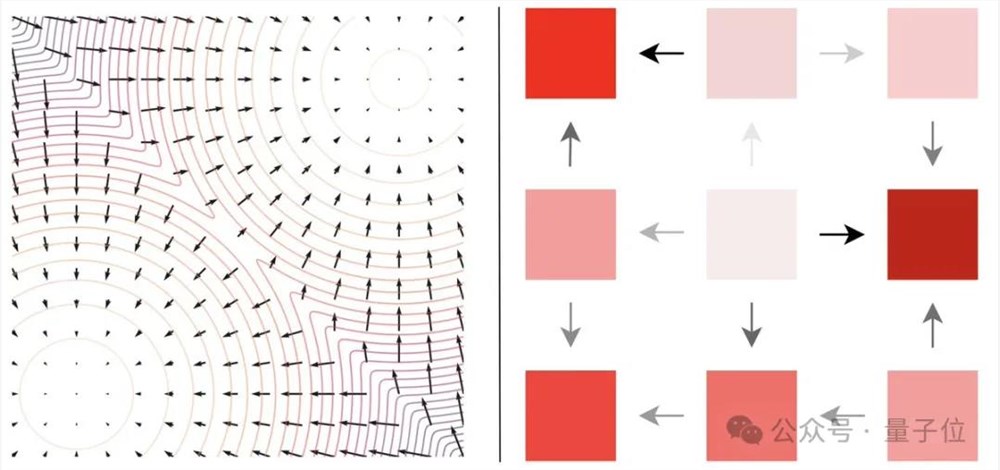 公众号 · 量子位