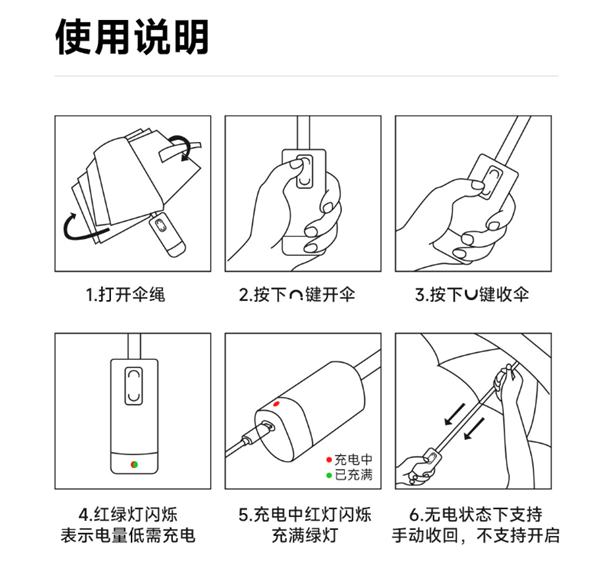 使用说明

1.打开伞绳

2.按下∩键开伞

3.按下∪键收伞

4.红绿灯闪烁
表示电量低需充电

充电中
已充满

5.充电中红灯闪烁
充满绿灯

6.无电状态下支持
手动收回，不支持开启