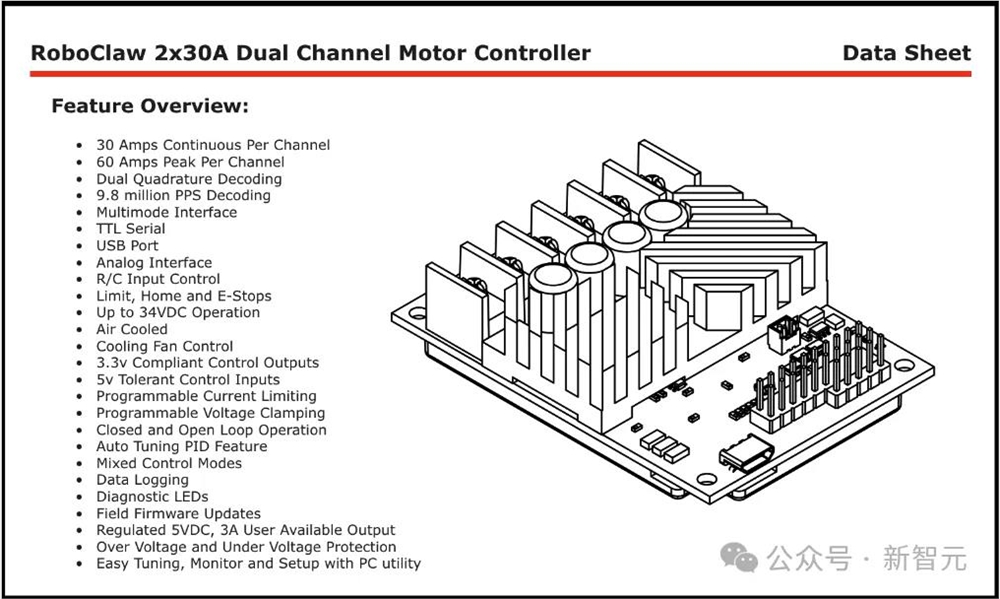 RoboClaw 2x30A Dual Channel Motor Controller

Data Sheet

Feature Overview:

- 30 Amps Continuous Per Channel
- 60 Amps Peak Per Channel
- Dual Quadrature Decoding
- 9.8 million PPS Decoding
- Multimode Interface
- TTL Serial
- USB Port
- Analog Interface
- R/C Input Control
- Limit, Home and E-Stops
- Up to 34VDC Operation
- Air Cooled
- Cooling Fan Control
- 3.3v Compliant Control Outputs
- 5v Tolerant Control Inputs
- Programmable Current Limiting
- Programmable Voltage Clamping
- Closed and Open Loop Operation
- Auto Tuning PID Feature
- Mixed Control Modes
- Data Logging
- Diagnostic LEDs
- Field Firmware Updates
- Regulated 5VDC, 3A User Available Output
- Over Voltage and Under Voltage Protection
- Easy Tuning, Monitor and Setup with PC utility

公众号 · 新智元