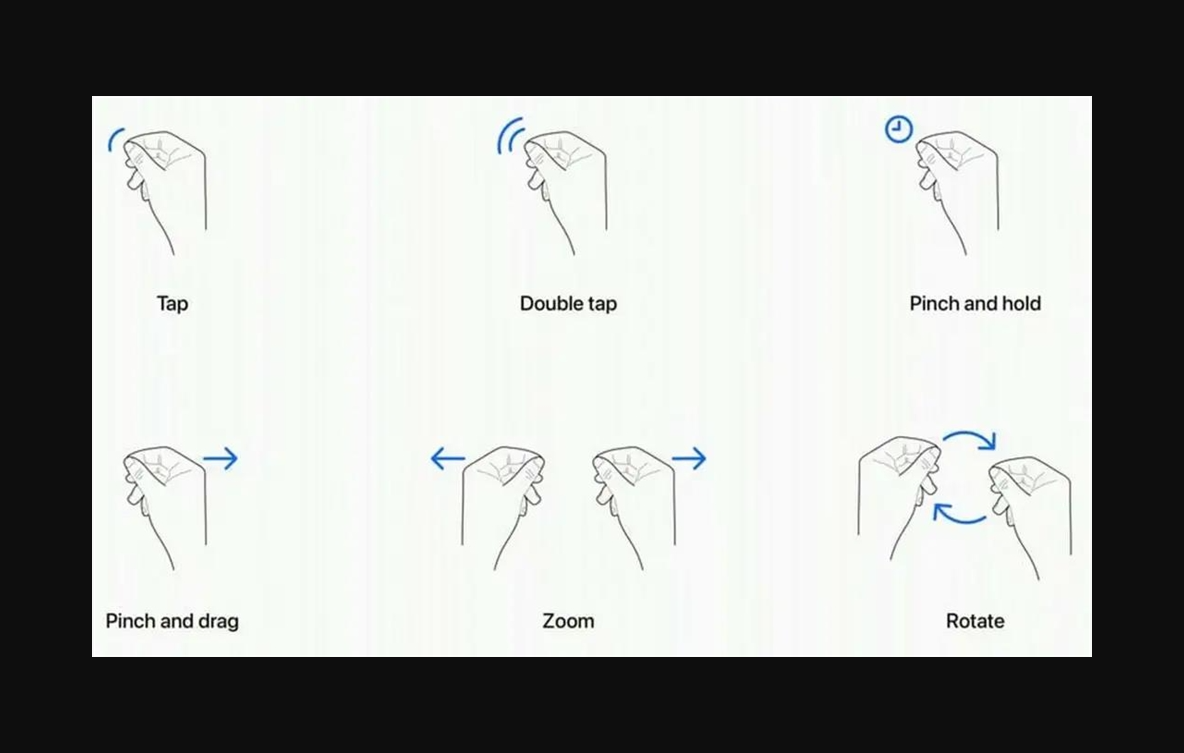 Tap

Double tap

Pinch and hold

Pinch and drag

Zoom

Rotate