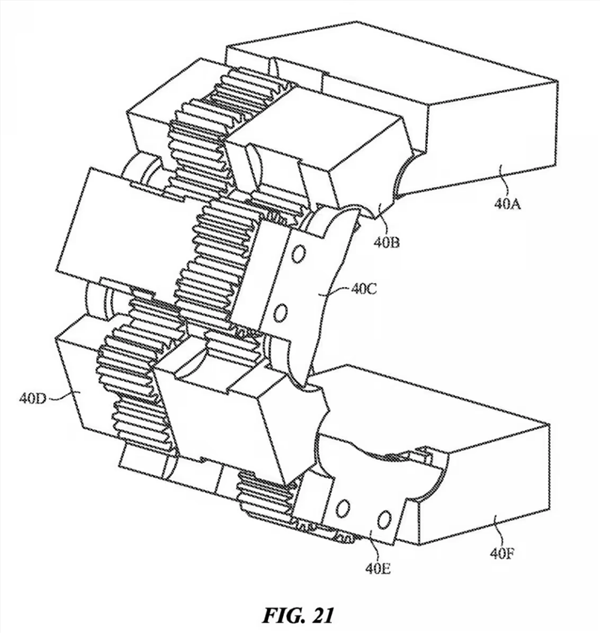 40A

40B

40C

40D

40E

40F

FIG. 21